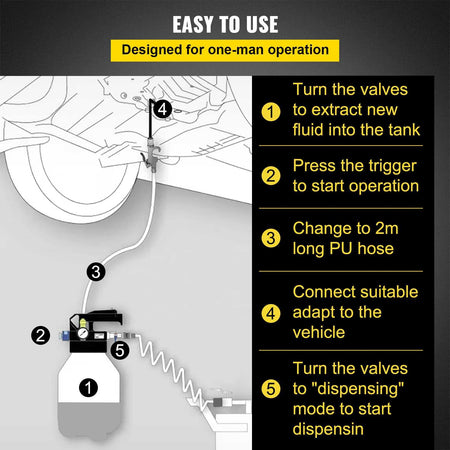 EASY TO USE

Designed for one-man operation

4

3

2

5

1

1 Turn the valves to extract new fluid into the tank

2 Press the trigger to start operation

3 Change to 2m long PU hose

4 Connect suitable adapt to the vehicle

5 Turn the valves to "dispensing" mode to start dispensin