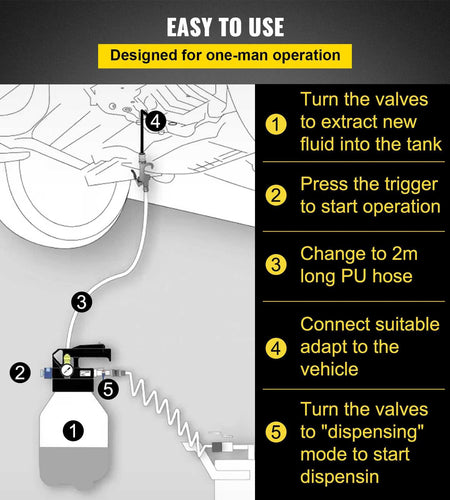 EASY TO USE
Designed for one-man operation

4
3
2
5
1

1 Turn the valves to extract new fluid into the tank

2 Press the trigger to start operation

3 Change to 2m long PU hose

4 Connect suitable adapt to the vehicle

5 Turn the valves to "dispensing" mode to start dispensin